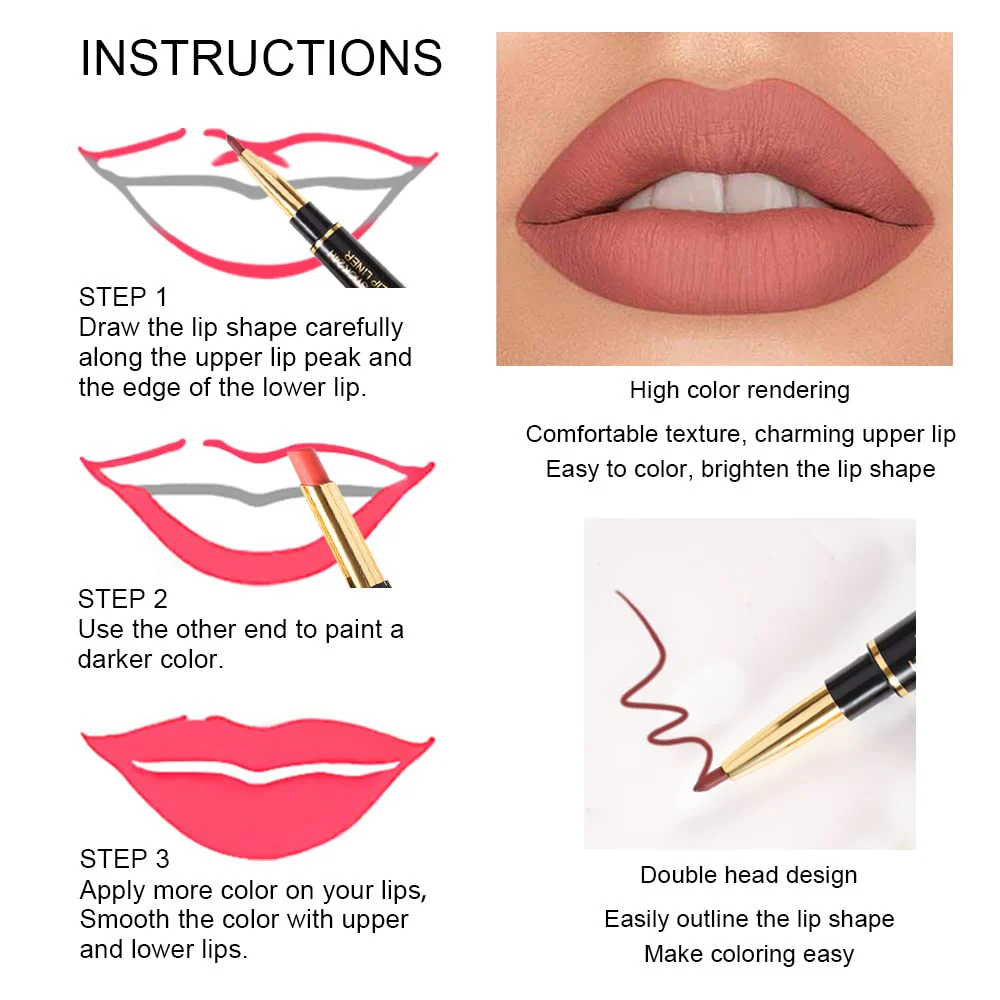 INSTRUCTIONS

LIP LINER

STEP 1
Draw the lip shape carefully along the upper lip peak and the edge of the lower lip.

STEP 2
Use the other end to paint a darker color.

STEP 3
Apply more color on your lips, Smooth the color with upper and lower lips.

High color rendering

Comfortable texture, charming upper lip
Easy to color, brighten the lip shape

Double head design

Easily outline the lip shape
Make coloring easy